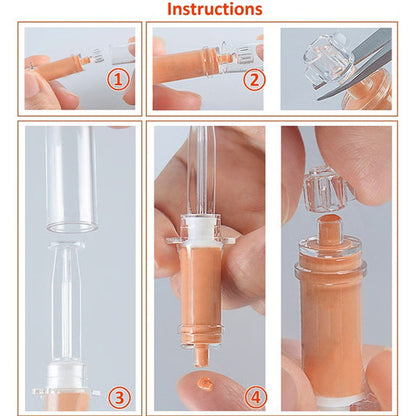 Instructions

①

②

③

④